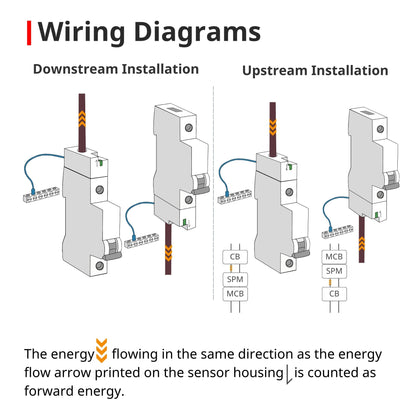 Wiring Diagrams

Downstream Installation

Upstream Installation

CB
SPM
MCB

MCB
SPM
CB

The energy flowing in the same direction as the energy flow arrow printed on the sensor housing is counted as forward energy.