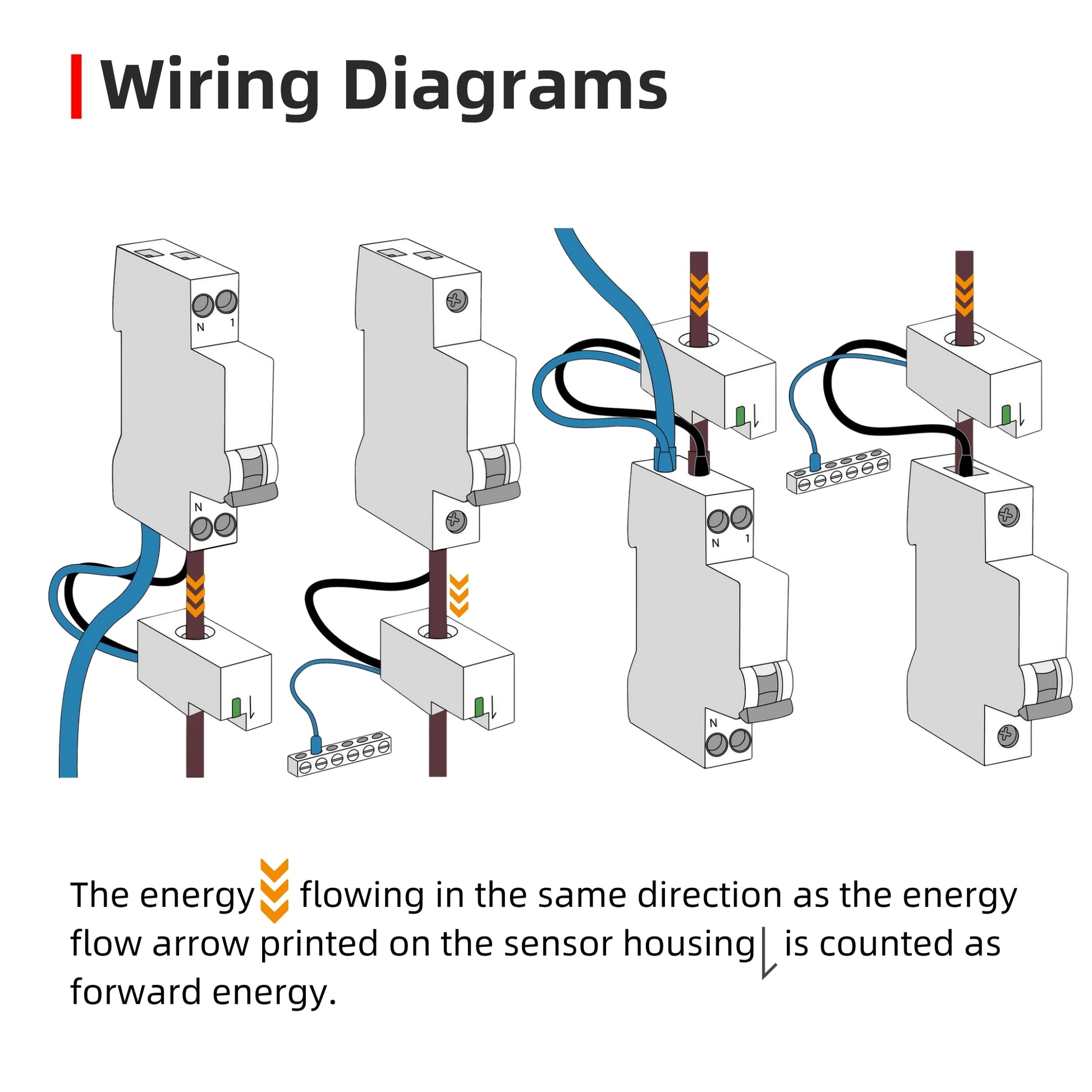 Wiring Diagrams

N 1

N

N 1

N

The energy flowing in the same direction as the energy flow arrow printed on the sensor housing is counted as forward energy.