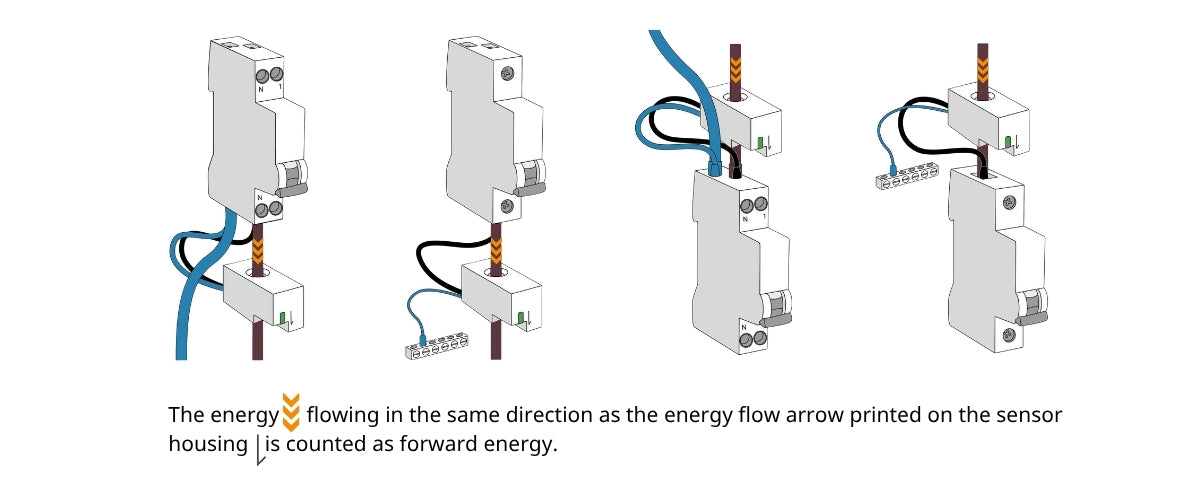 N 1

N

N 1

N

The energy flowing in the same direction as the energy flow arrow printed on the sensor housing is counted as forward energy.